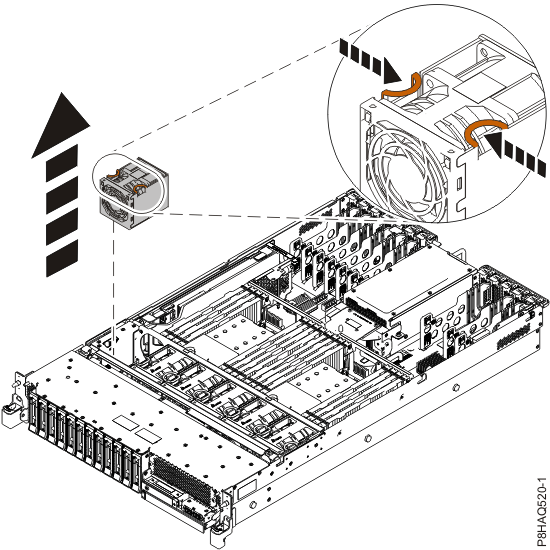 P8HAQ520-1