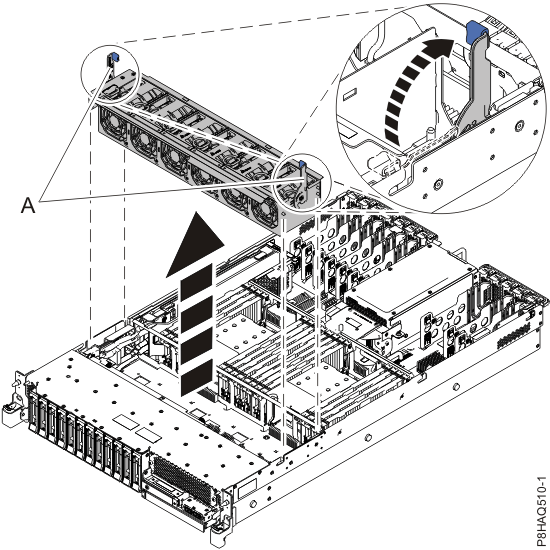 A

P8HAQ510-1