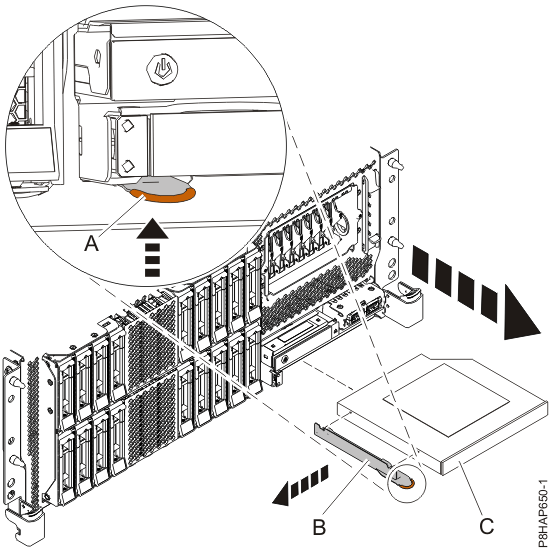 A

B

C

P8HAP650-1