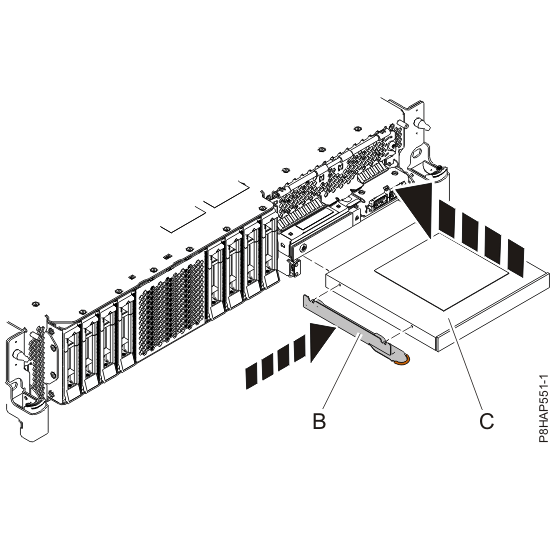 B

C

P8HAP551-1