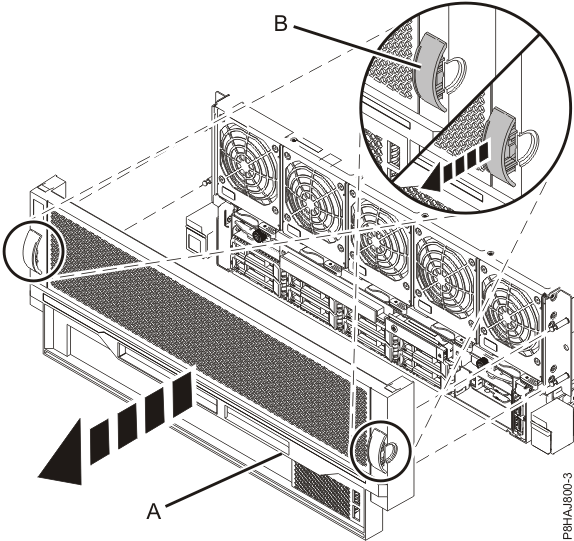 B

A

P8HAJ800-3