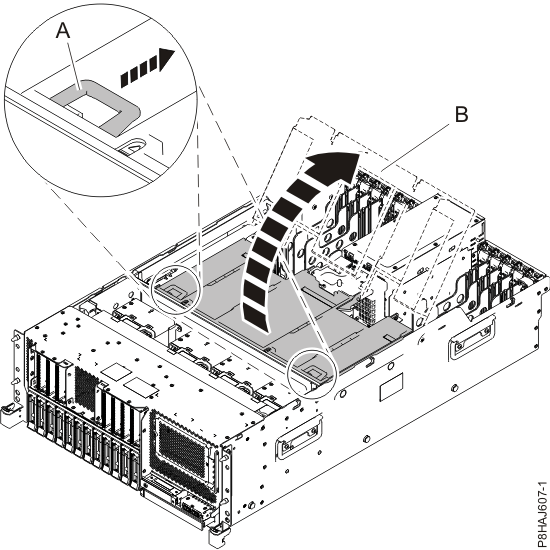 A
B
P8HAJ607-1