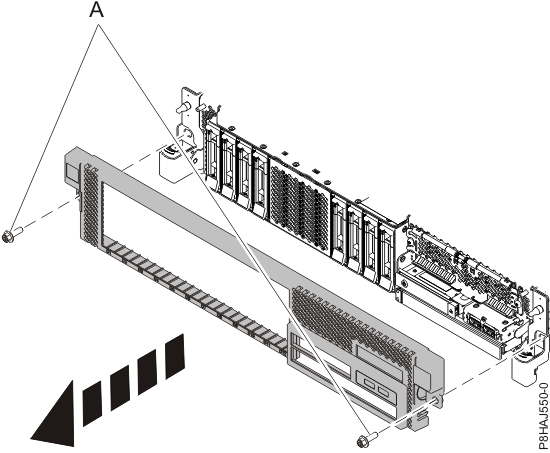 A

P8HAJ550-0