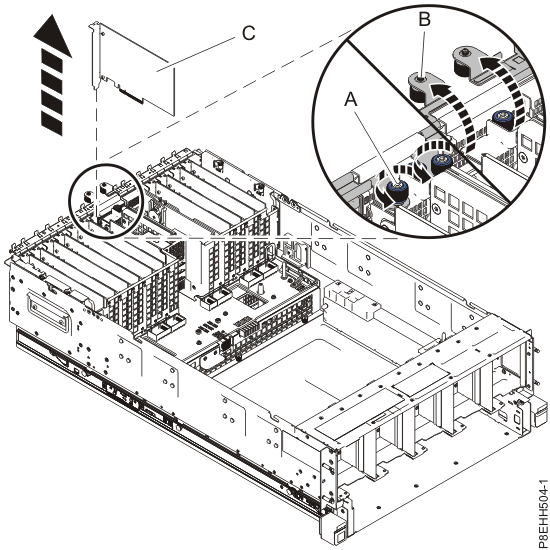 C
B
A
P8EHH504-1