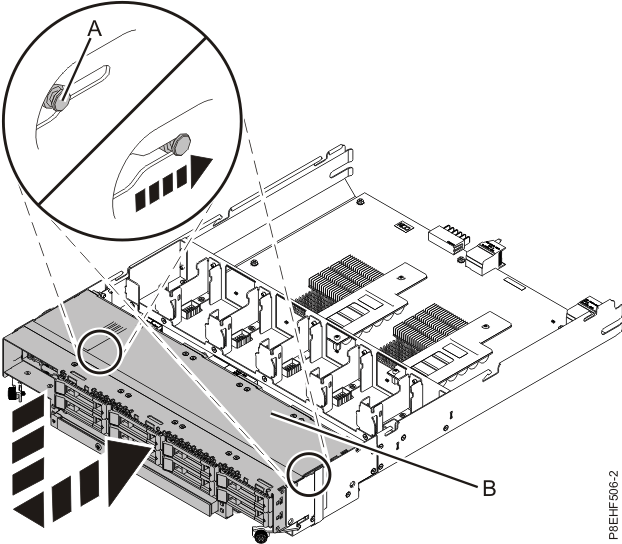 A

B

P8EHF506-2