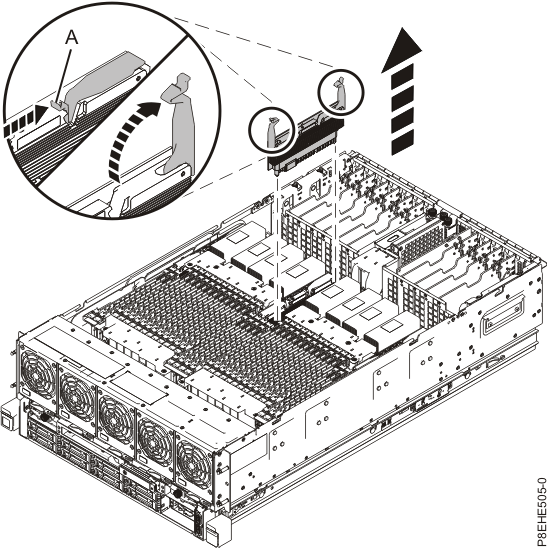 A

P8EHE505-0