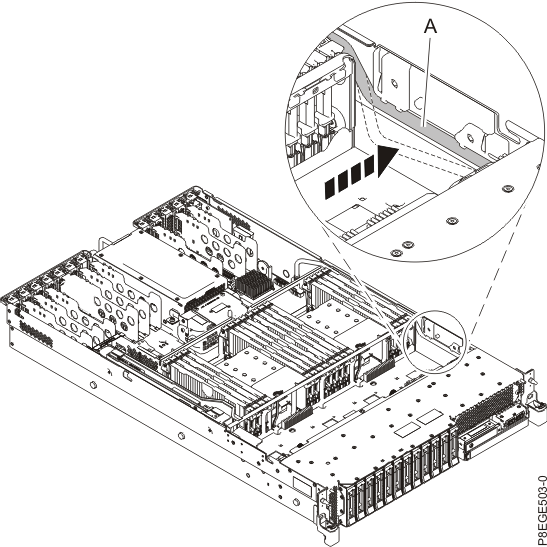 A

P8EGE503-0