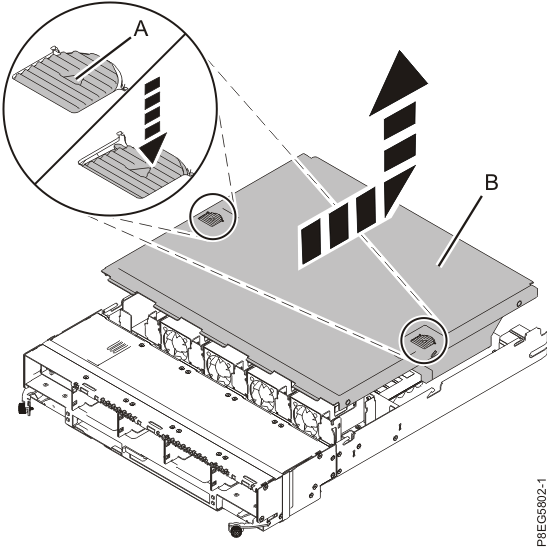 A
B
P8EG5802-1