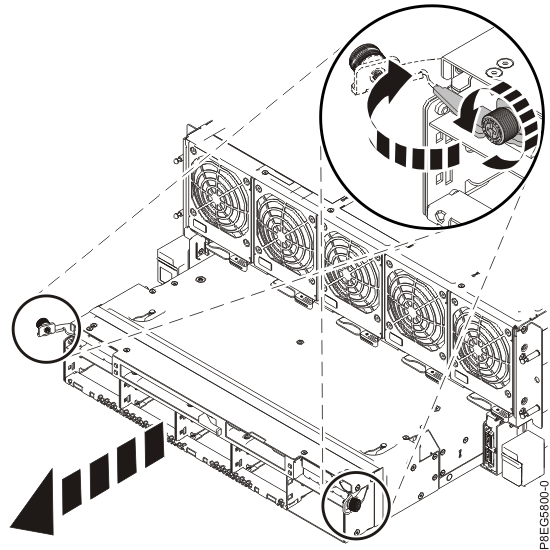 P8EG5800-0