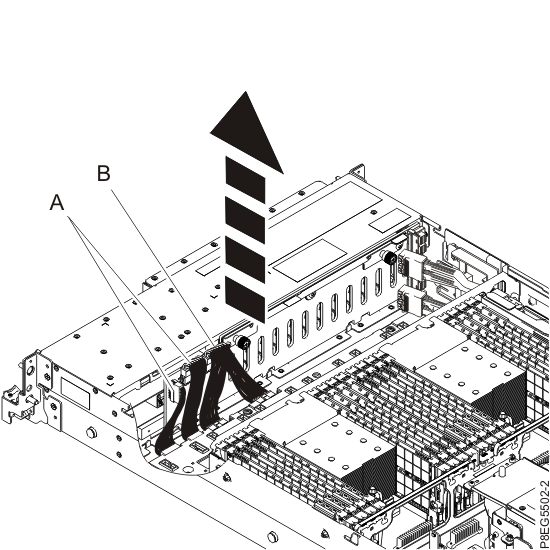 B
A
P8EG5502-2