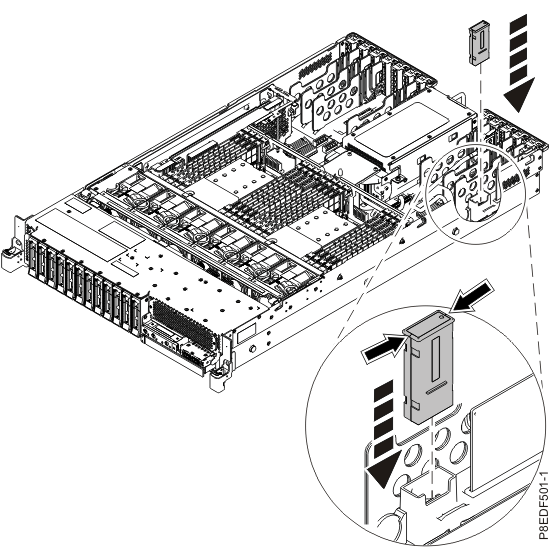 P8EDF501-1