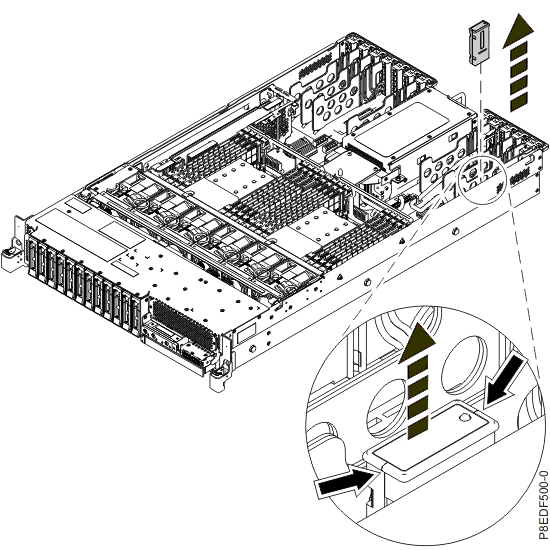 P8EDF500-0