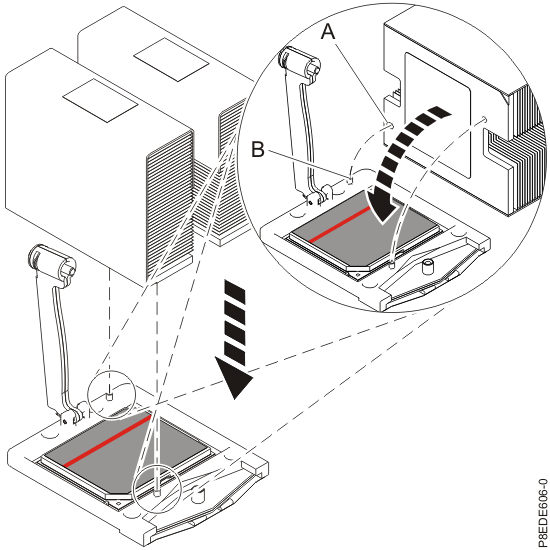 A
B
P8EDE606-0