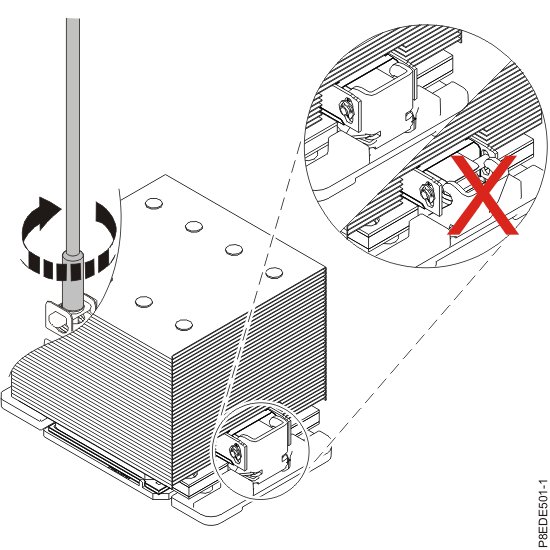 P8EDE501-1