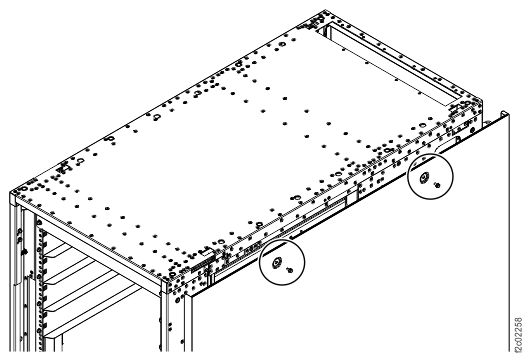 f2c02258