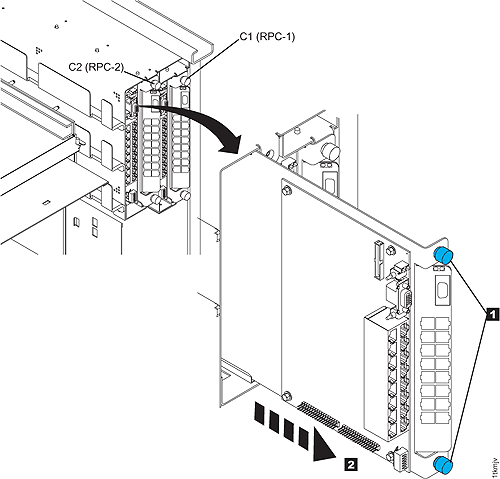 C1 (RPC-1)
C2 (RPC-2)
1
2
1tkmjv