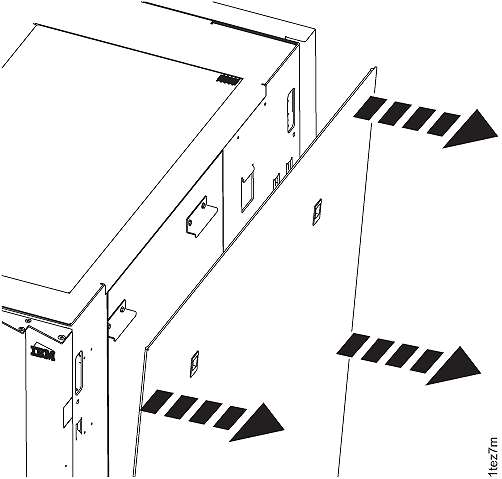 IBM

1tez7m