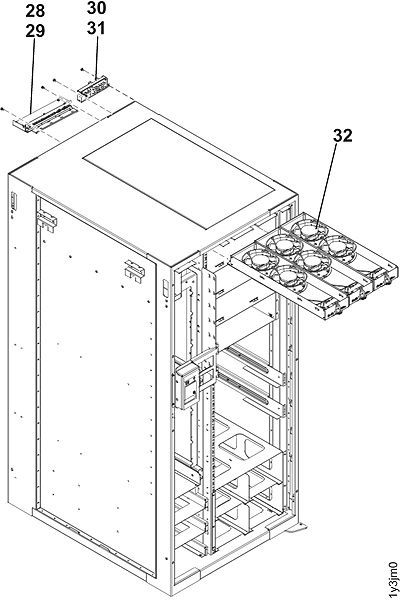 28
29
30
31
32
1y3jm0