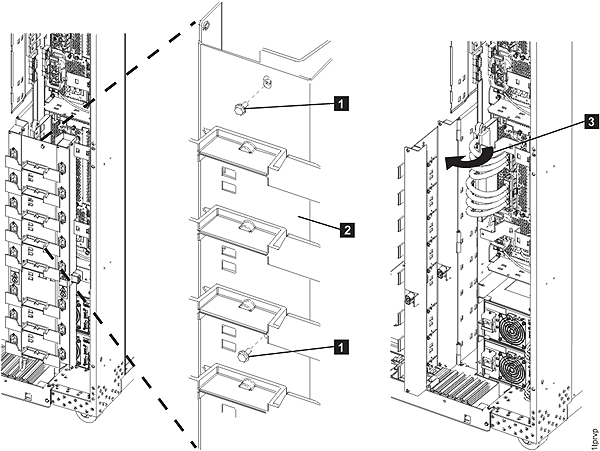 1
2
1
3
1lprvp