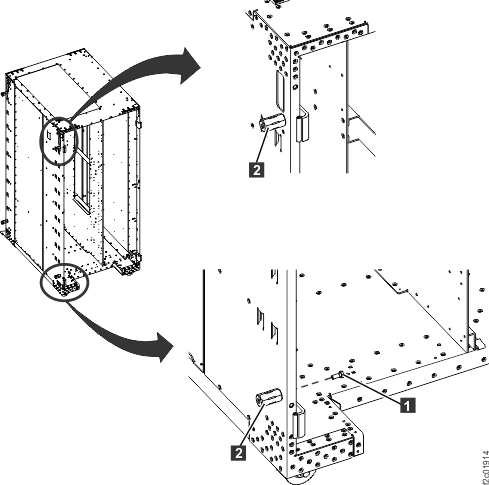 2

1

2

f2c01914