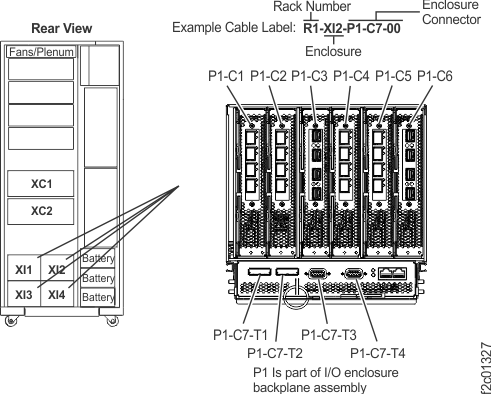 Rear View

Fans/Plenum

XC1

XC2

XI1

XI2

XI3

XI4

Battery

Battery

Battery

Rack Number

Enclosure Connector

Example Cable Label: R1-XI2-P1-C7-00

Enclosure

P1-C1 P1-C2 P1-C3 P1-C4 P1-C5 P1-C6

P1-C7-T1

P1-C7-T2

P1-C7-T3

P1-C7-T4

P1 Is part of I/O enclosure backplane assembly

f2c01327