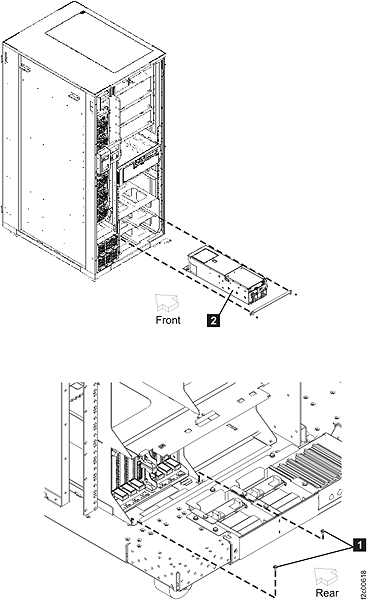 Front

2

1

Rear

f2c00618