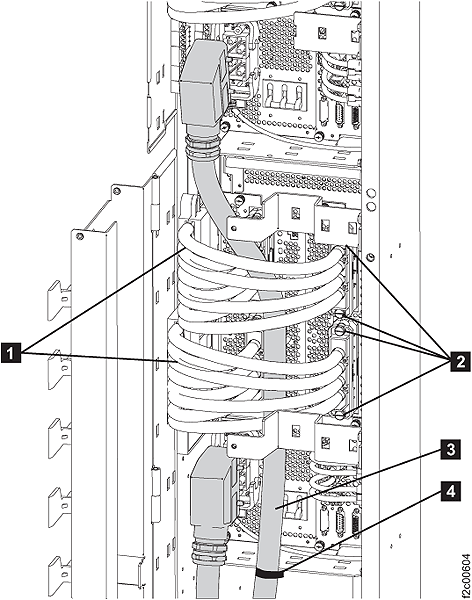 1
2
3
4
f2c00604