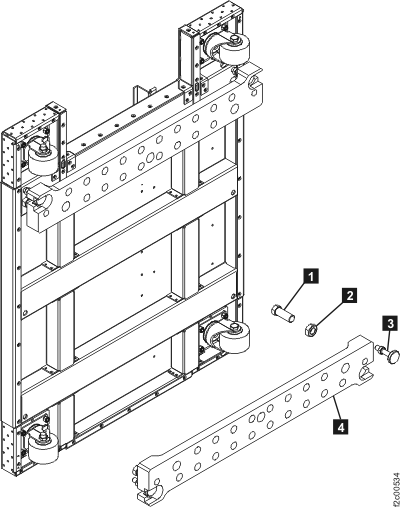 1
2
3
4
f2c00534