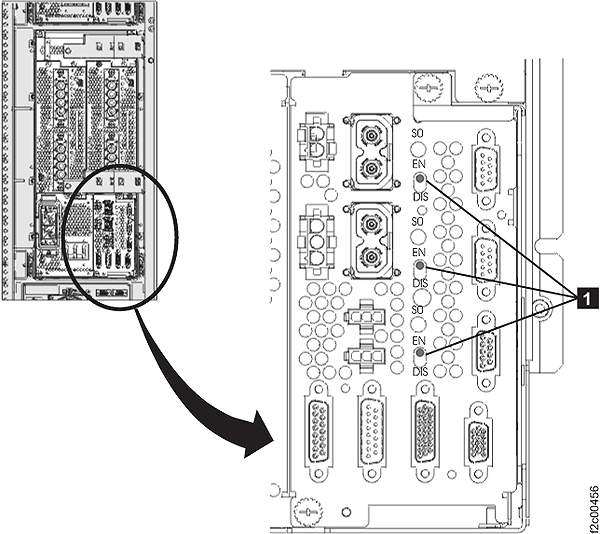 SO
EN
DIS
SO
EN
DIS
SO
EN
DIS
1
f2c00456