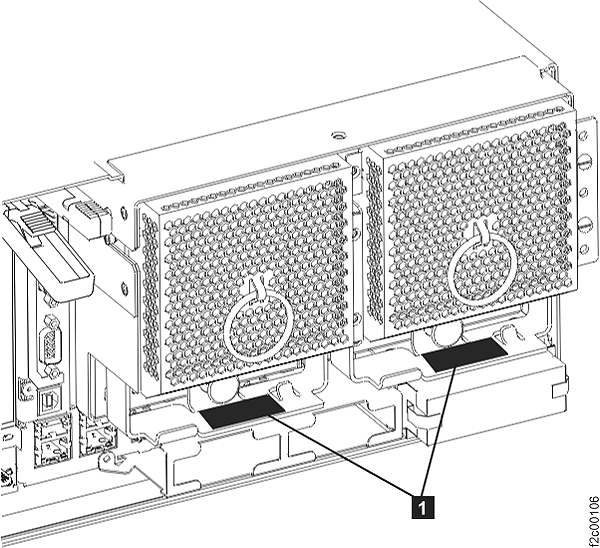 1

f2c00106