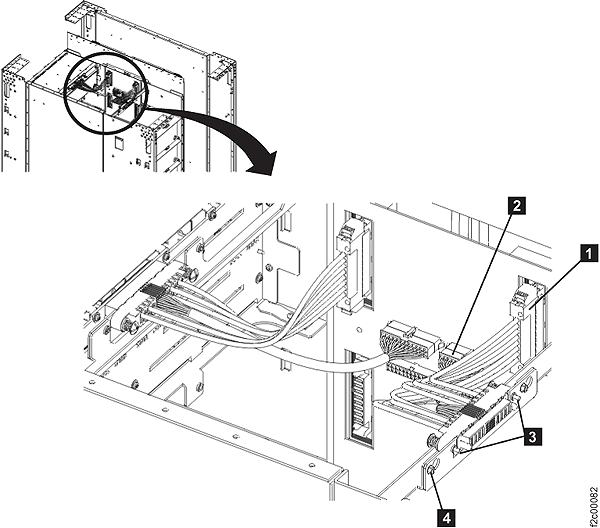 2
1
3
4
f2c00082