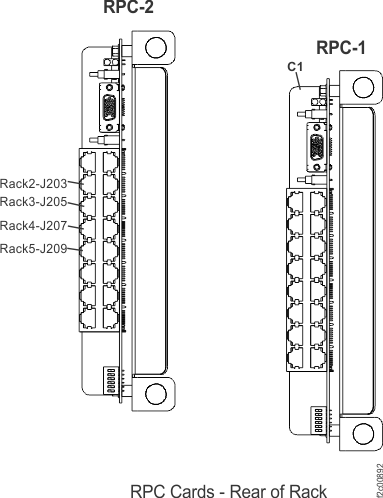 RPC-2

RPC-1

C1

Rack2-J203
Rack3-J205
Rack4-J207
Rack5-J209

RPC Cards - Rear of Rack

f2c00892