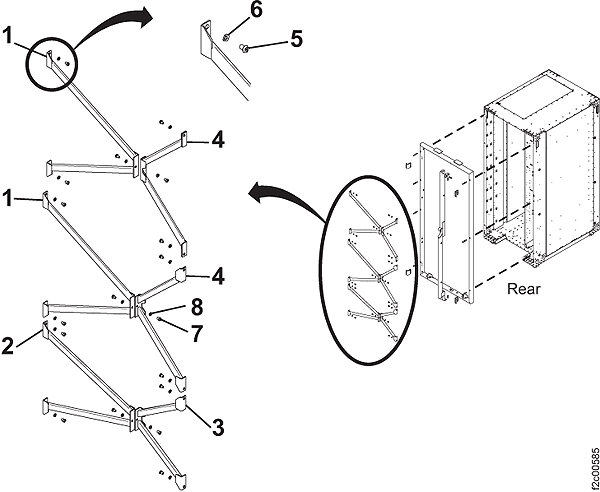 1
6
5
4
1
4
8
7
2
3
Rear
f2c00585