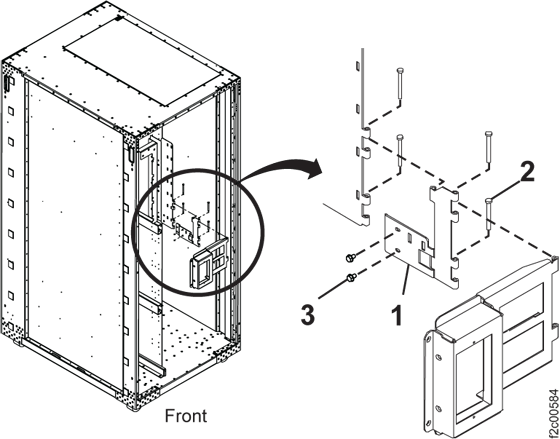 2
3
1
Front
f2c00584