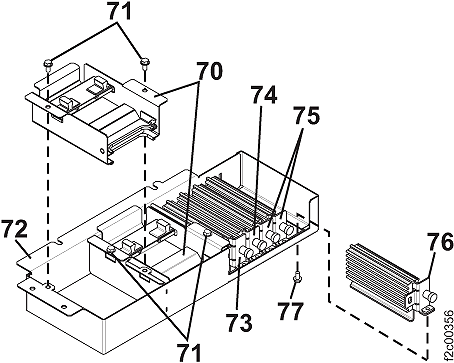 71
70
74
75
72
76
73
77
71
f2c00356