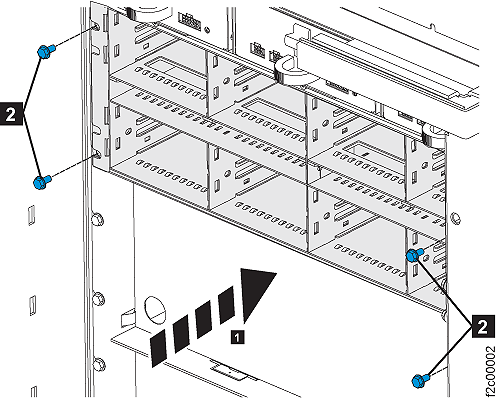 2
1
2
f2c00002